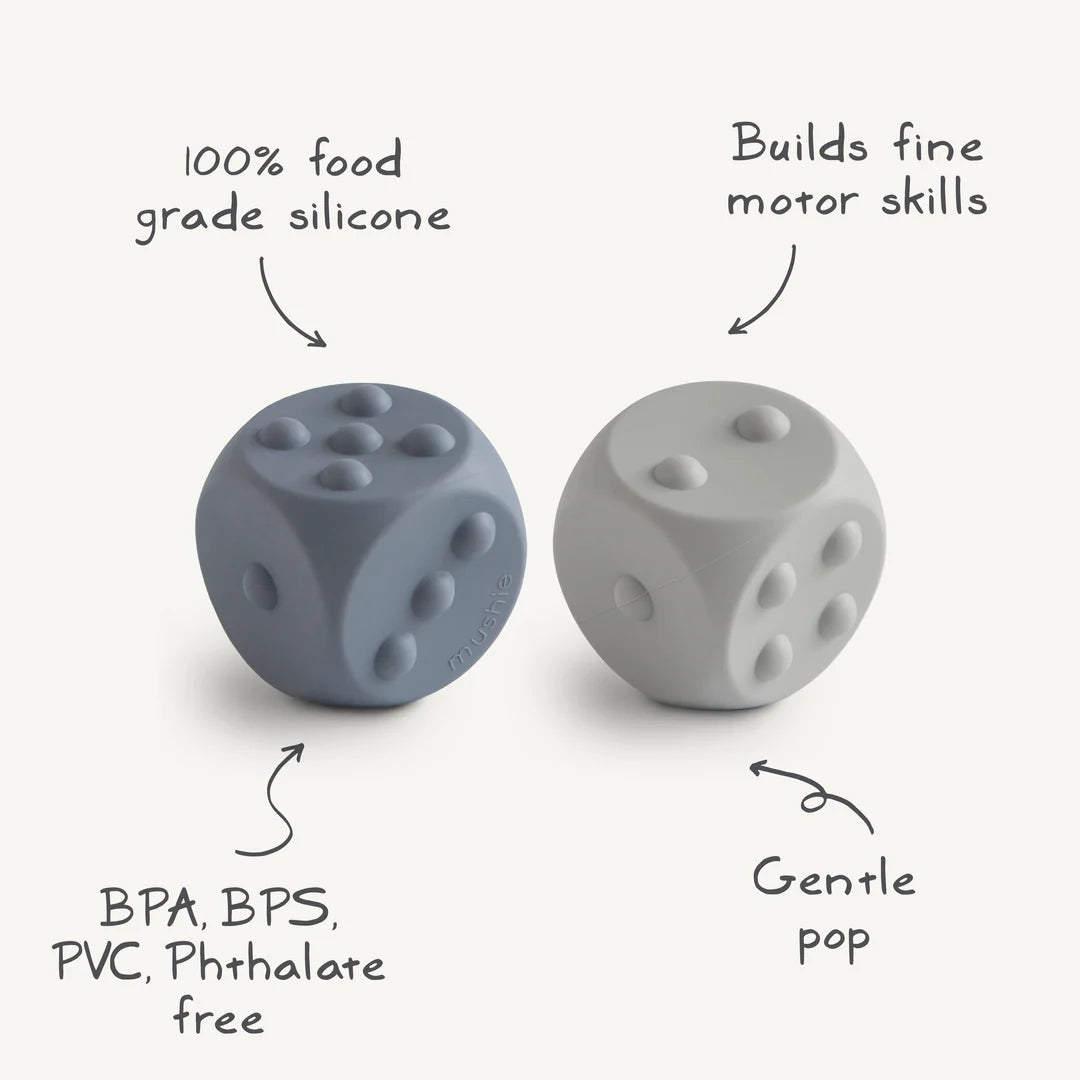 100% food grade silicone

Builds fine motor skills

mushie

BPA, BPS, PVC, Phthalate free

Gentle pop